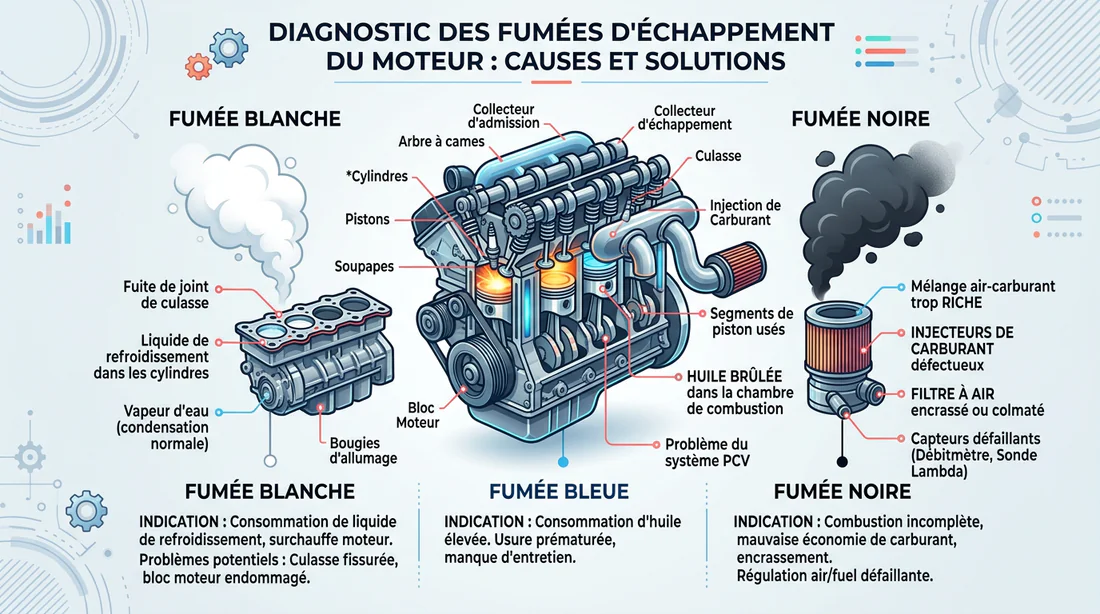 DIAGNOSTIC DES FUMÉES D'ÉCHAPPEMENT DU MOTEUR : CAUSES ET SOLUTIONS

FUMÉE BLANCHE

Fuite de joint de culasse

Liquide de refroidissement dans les cylindres

Vapeur d'eau (condensation normale)

Bougies d'allumage

Collecteur d'admission

Arbre à cames

*Cylindres

Pistons

Soupapes

Bloc Moteur

Collecteur d'échappement

Culasse

Injection de Carburant

Segments de piston usés

HUILE BRÛLÉE dans la chambre de combustion

Problème du système PCV

FUMÉE NOIRE

Mélange air-carburant trop RICHE

INJECTEURS DE CARBURANT défectueux

FILTRE À AIR encrassé ou colmaté

Capteurs défaillants (Débitmètre, Sonde Lambda)

FUMÉE BLANCHE

INDICATION : Consommation de liquide de refroidissement, surchauffe moteur.
Problèmes potentiels : Culasse fissurée, bloc moteur endommagé.

FUMÉE BLEUE

INDICATION : Consommation d'huile élevée. Usure prématurée, manque d'entretien.

FUMÉE NOIRE

INDICATION : Combustion incomplète, mauvaise économie de carburant, encrassement.
Régulation air/fuel défaillante.