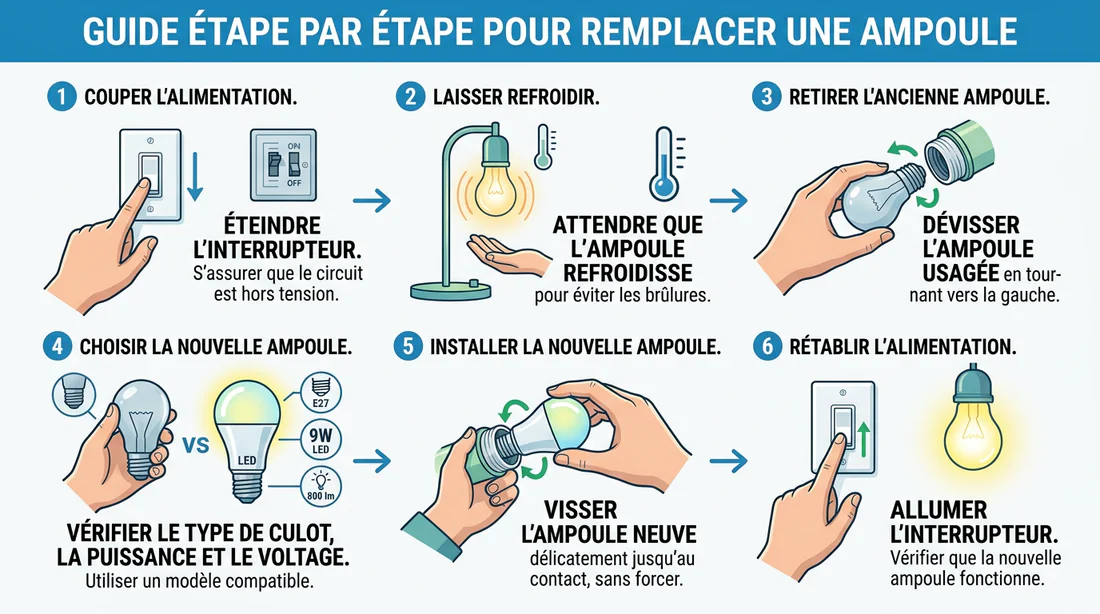 GUIDE ÉTAPE PAR ÉTAPE POUR REMPLACER UNE AMPOULE

1 COUPER L'ALIMENTATION.

ON
OFF

ÉTEINDRE L'INTERRUPTEUR.
S'assurer que le circuit est hors tension.

2 LAISSER REFROIDIR.

ATTENDRE QUE L'AMPOULE REFROIDISSE
pour éviter les brûlures.

3 RETIRER L'ANCIENNE AMPOULE.

DÉVISSER L'AMPOULE USAGÉE en tournant vers la gauche.

4 CHOISIR LA NOUVELLE AMPOULE.

VS
LED
E27
9W LED
800 lm

VÉRIFIER LE TYPE DE CULOT, LA PUISSANCE ET LE VOLTAGE.
Utiliser un modèle compatible.

5 INSTALLER LA NOUVELLE AMPOULE.

VISSER L'AMPOULE NEUVE
délicatement jusqu'au contact, sans forcer.

6 RÉTABLIR L'ALIMENTATION.

ALLUMER L'INTERRUPTEUR.
Vérifier que la nouvelle ampoule fonctionne.